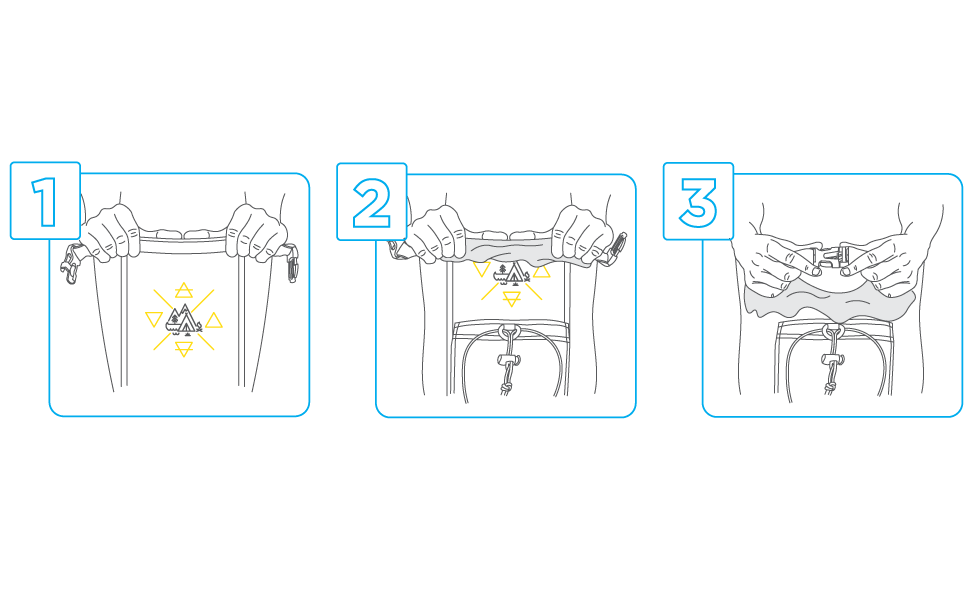 1

2

3